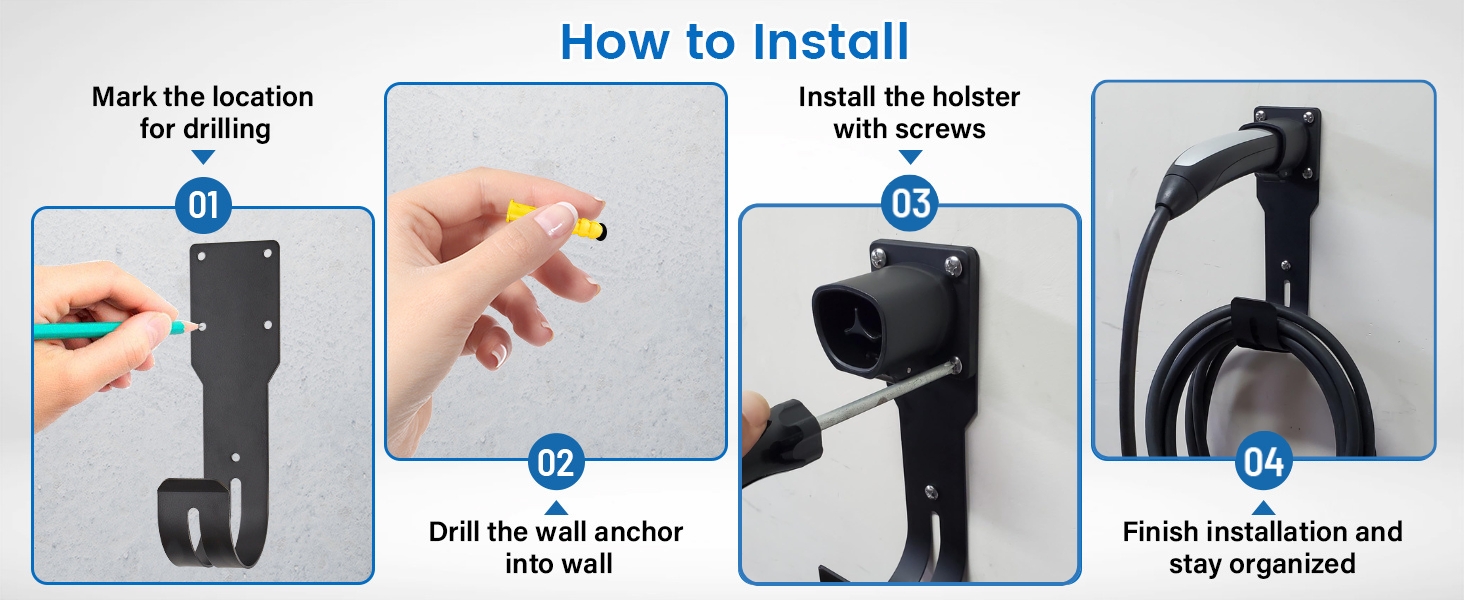 How to Install

Mark the location for drilling

01

02

Drill the wall anchor into wall

Install the holster with screws

03

04

Finish installation and stay organized