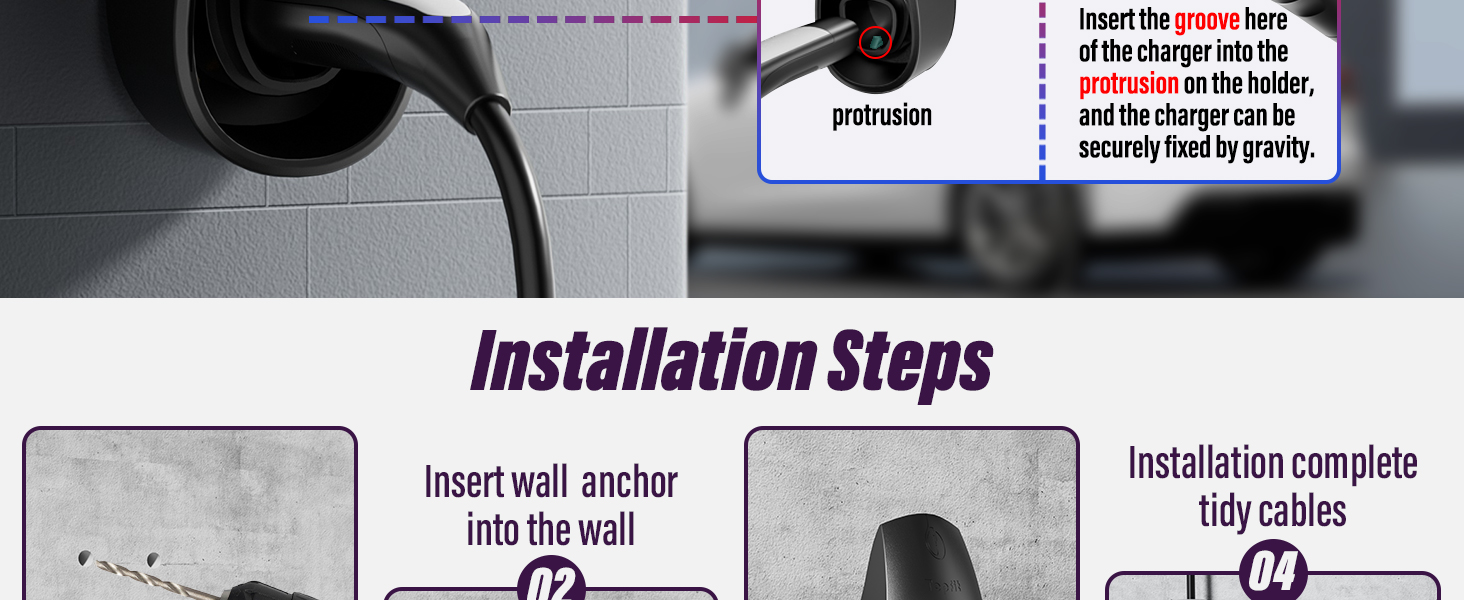 protrusion

Insert the groove here of the charger into the protrusion on the holder, and the charger can be securely fixed by gravity.

Installation Steps

Insert wall anchor into the wall

02

Installation complete tidy cables

04